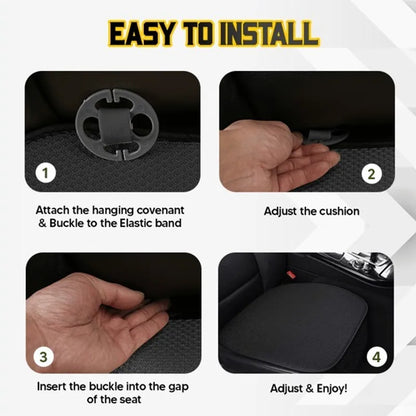 EASY TO INSTALL

1

Attach the hanging covenant & Buckle to the Elastic band

2

Adjust the cushion

3

Insert the buckle into the gap of the seat

4

Adjust & Enjoy!